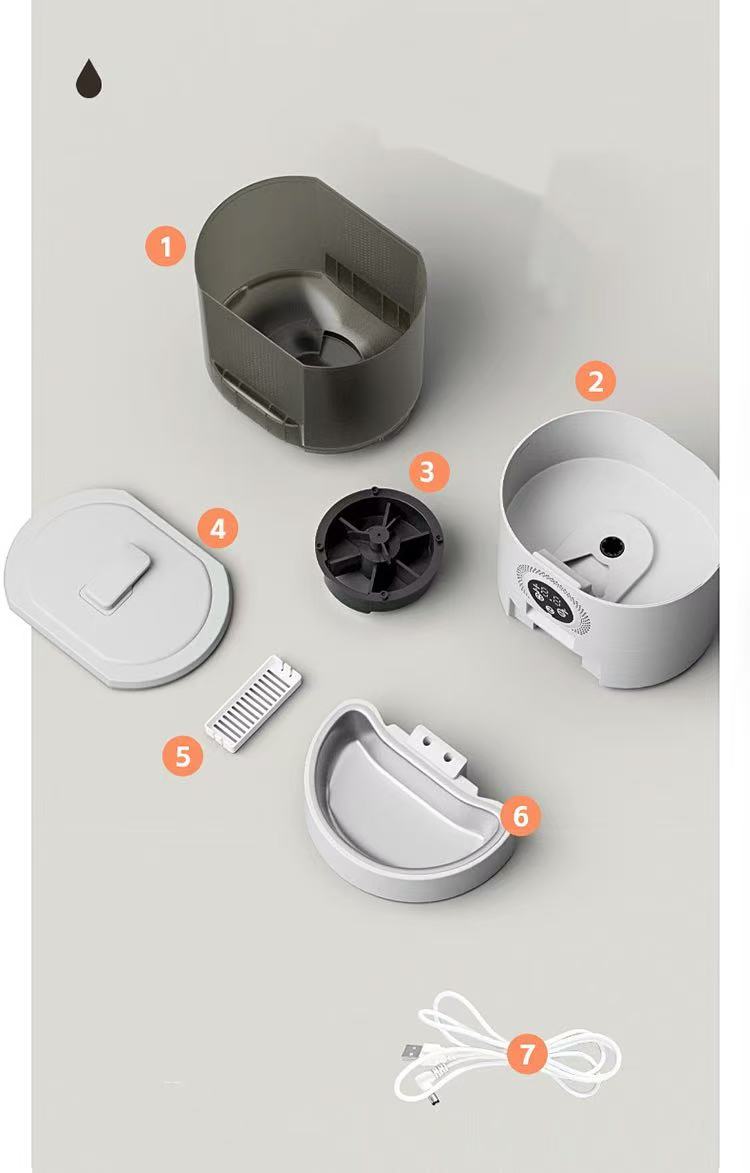 1
2
3
4
5
6
7